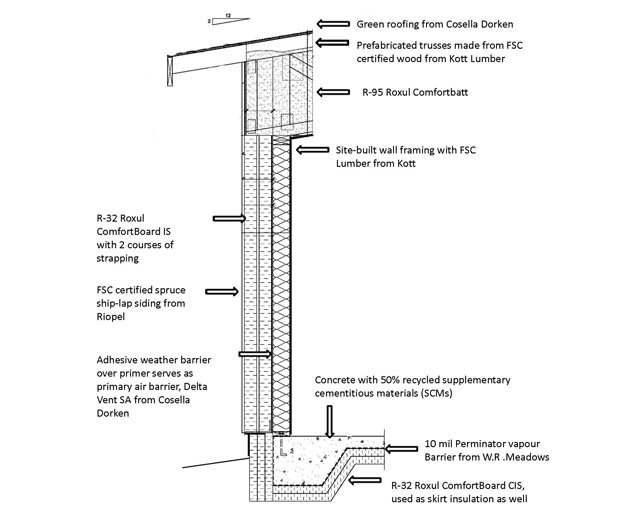 2
12

Green roofing from Cosella Dorken

Prefabricated trusses made from FSC certified wood from Kott Lumber

R-95 Roxul Comfortbatt

Site-built wall framing with FSC Lumber from Kott

R-32 Roxul ComfortBoard IS with 2 courses of strapping

FSC certified spruce ship-lap siding from Riopel

Adhesive weather barrier over primer serves as primary air barrier, Delta Vent SA from Cosella Dorken

Concrete with 50% recycled supplementary cementitious materials (SCMs)

10 mil Perminator vapour Barrier from W.R .Meadows

R-32 Roxul ComfortBoard CIS, used as skirt insulation as well