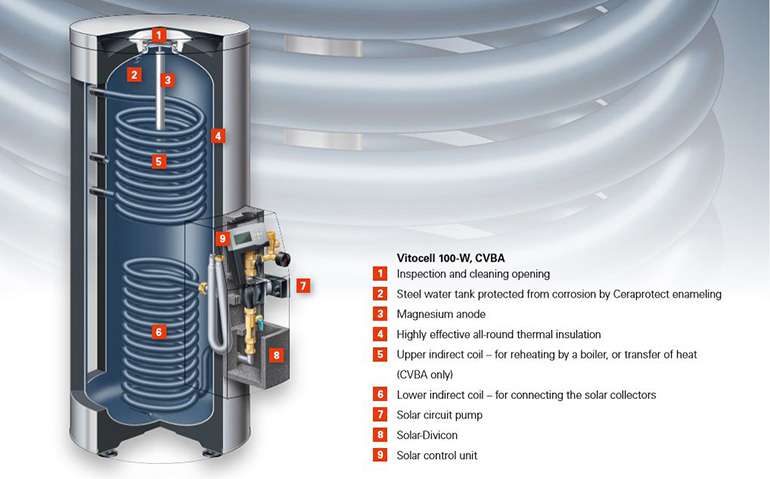 1
2
3
4
5
9
7
6
8

Vitocell 100-W, CVBA
1 Inspection and cleaning opening
2 Steel water tank protected from corrosion by Ceraprotect enameling
3 Magnesium anode
4 Highly effective all-round thermal insulation
5 Upper indirect coil – for reheating by a boiler, or transfer of heat (CVBA only)
6 Lower indirect coil – for connecting the solar collectors
7 Solar circuit pump
8 Solar-Divicon
9 Solar control unit