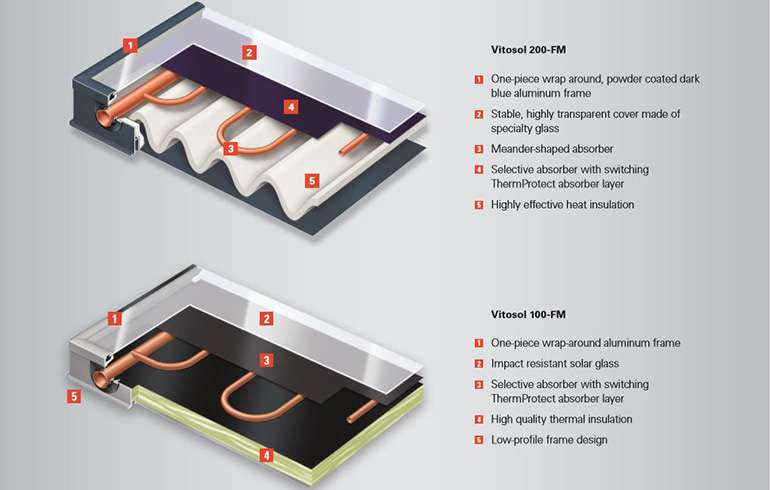 1
2
4
3
5

Vitosol 200-FM

1 One-piece wrap around, powder coated dark blue aluminum frame

2 Stable, highly transparent cover made of specialty glass

3 Meander-shaped absorber

4 Selective absorber with switching ThermProtect absorber layer

5 Highly effective heat insulation

1
2
3
5
4

Vitosol 100-FM

1 One-piece wrap-around aluminum frame

2 Impact resistant solar glass

3 Selective absorber with switching ThermProtect absorber layer

4 High quality thermal insulation

5 Low-profile frame design