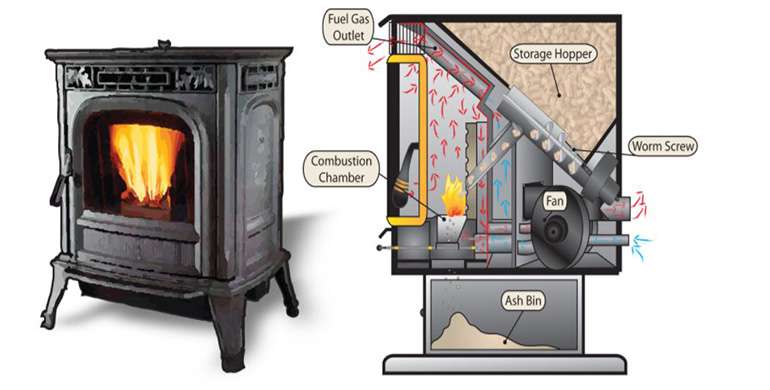 Fuel Gas Outlet

Storage Hopper

Worm Screw

Combustion Chamber

Fan

Ash Bin