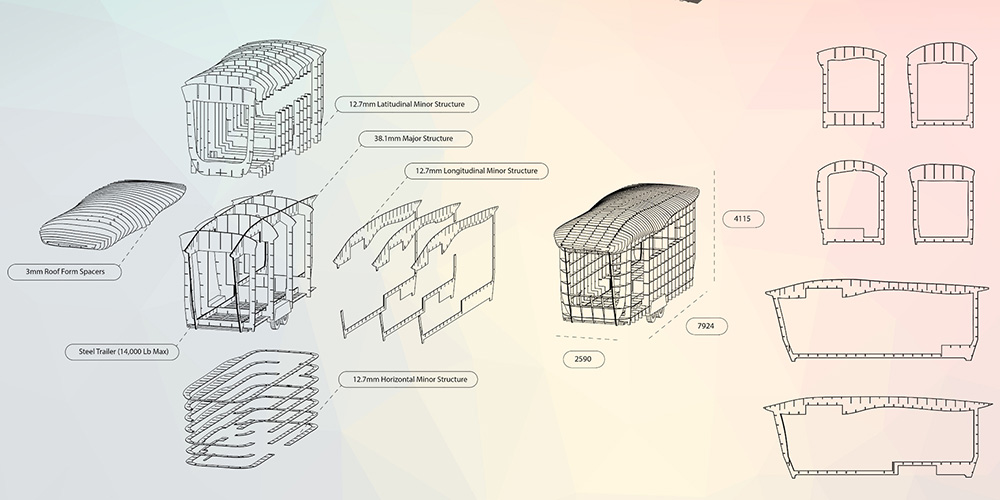 12.7mm Latitudinal Minor Structure

38.1mm Major Structure

12.7mm Longitudinal Minor Structure

3mm Roof Form Spacers

Steel Trailer (14,000 Lb Max)

12.7mm Horizontal Minor Structure

4115

7924

2590