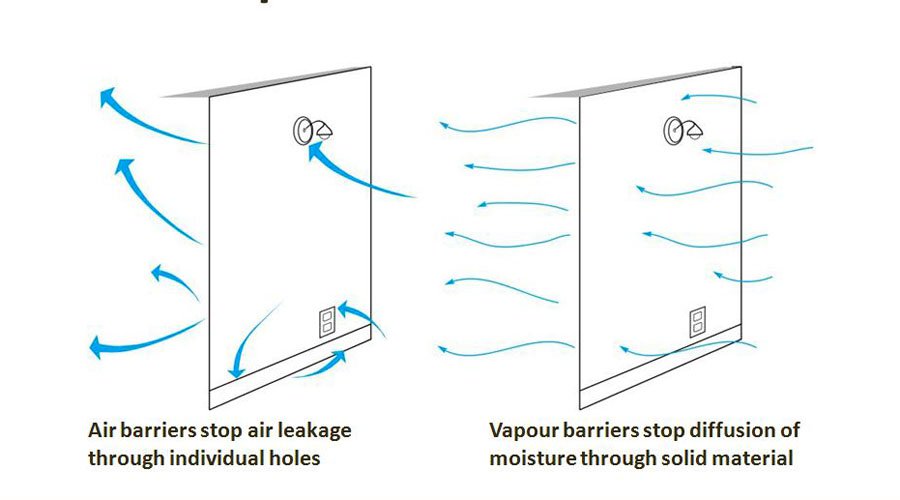 Air barriers stop air leakage through individual holes

Vapour barriers stop diffusion of moisture through solid material